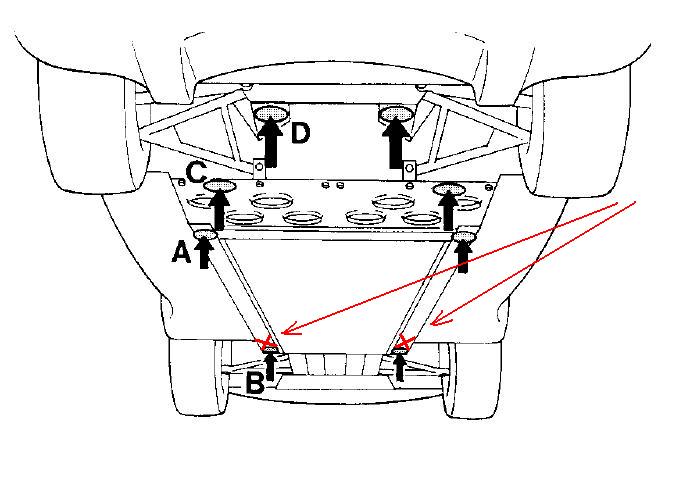 D
C
A
B